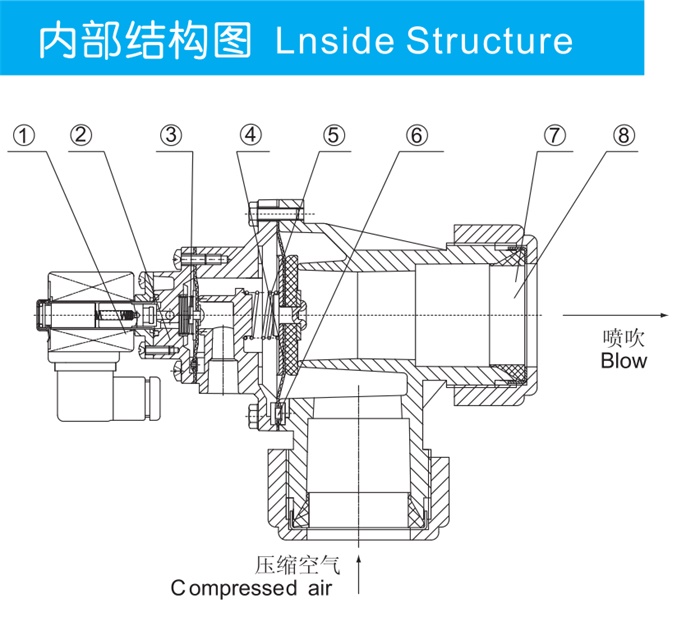 内部结构图 Lnside Structure

①
②
③
④
⑤
⑥
⑦
⑧

喷吹
Blow

压缩空气
Compressed air